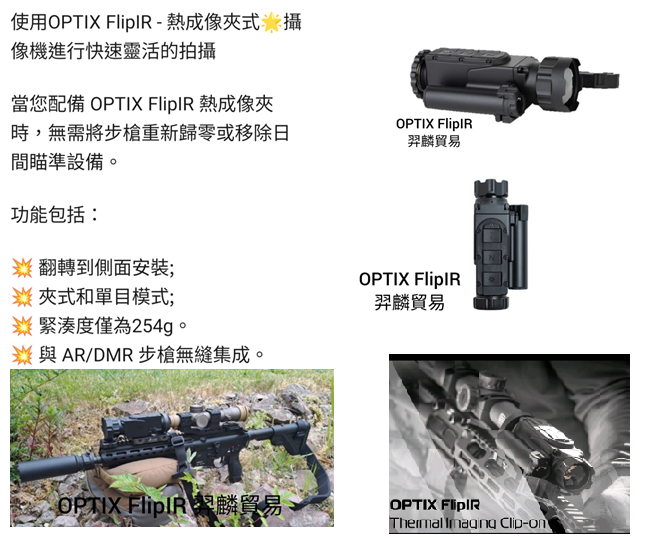 使用OPTIX FlipIR - 熱成像夾式🌟攝像機進行快速靈活的拍攝

當您配備 OPTIX FlipIR 熱成像夾時，無需將步槍重新歸零或移除日間瞄準設備。

功能包括：

💥 翻轉到側面安裝;
💥 夾式和單目模式;
💥 緊湊度僅為254g。
💥 與 AR/DMR 步槍無縫集成。

OPTIX FlipIR
羿麟貿易

OPTIX FlipIR
羿麟貿易

OPTIX FlipIR 羿麟貿易

OPTIX FlipIR
Thermal Imaging Clip-on